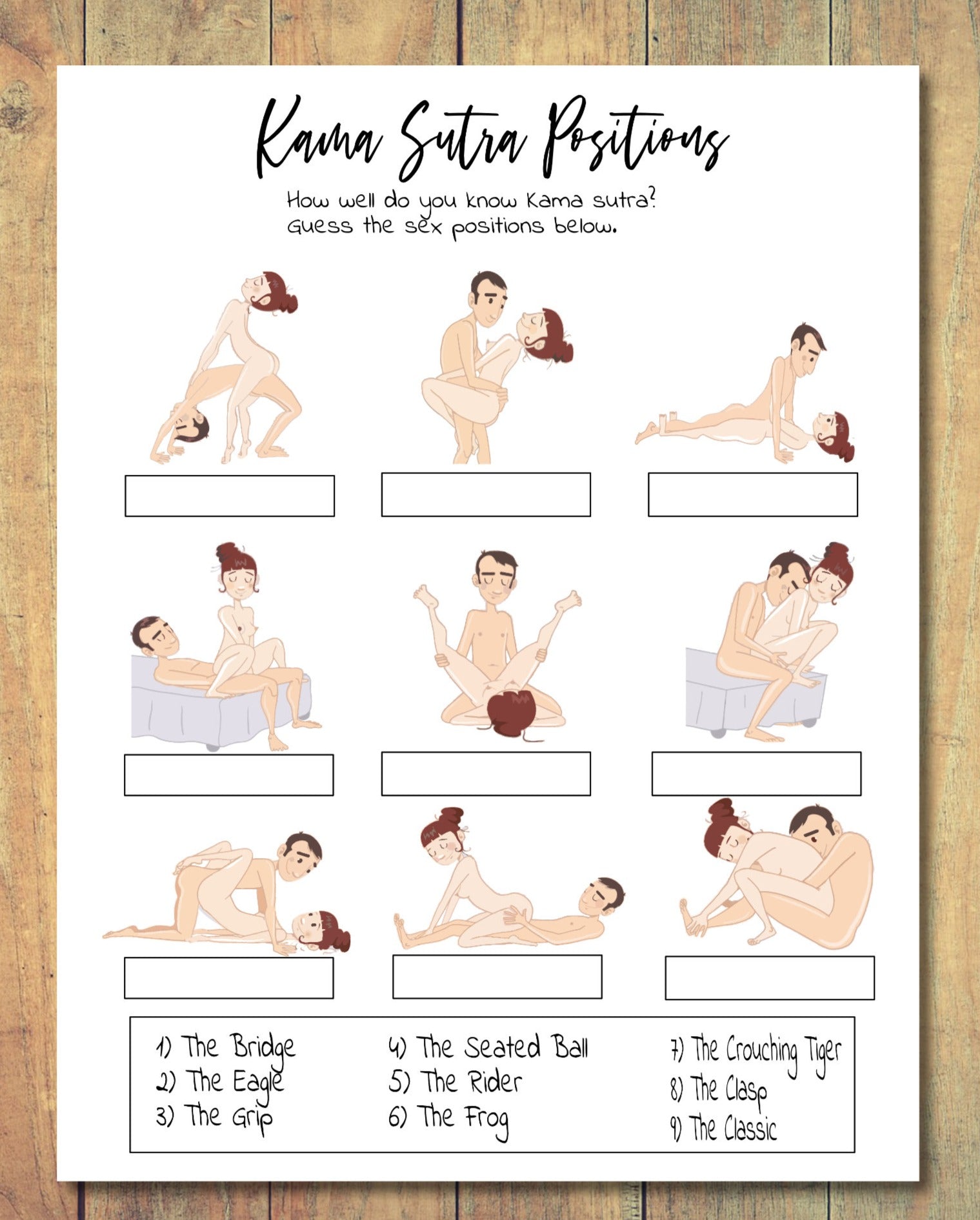 Kama Sutra Positions

How well do you know Kama sutra?
Guess the sex positions below.

1) The Bridge
2) The Eagle
3) The Grip

4) The Seated Ball
5) The Rider
6) The Frog

7) The Crouching Tiger
8) The Clasp
9) The Classic